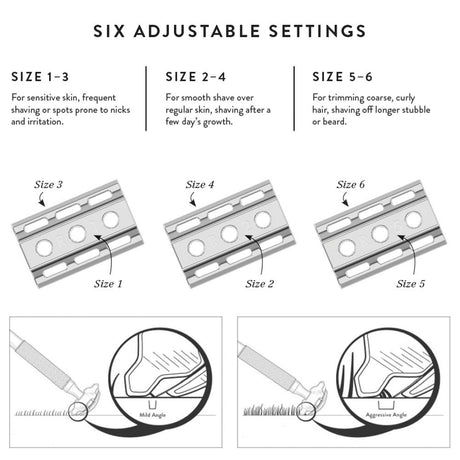 SIX ADJUSTABLE SETTINGS

SIZE 1–3

For sensitive skin, frequent shaving or spots prone to nicks and irritation.

SIZE 2–4

For smooth shave over regular skin, shaving after a few day's growth.

SIZE 5–6

For trimming coarse, curly hair, shaving off longer stubble or beard.

Size 3

Size 1

Size 4

Size 2

Size 6

Size 5

Mild Angle

Aggressive Angle